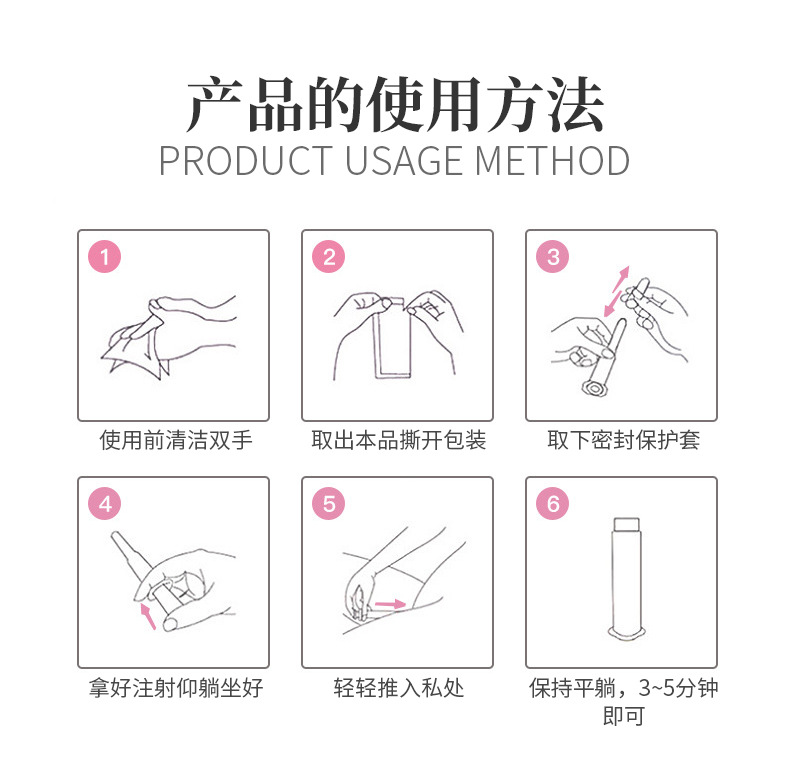 产品的使用方法
PRODUCT USAGE METHOD

1
使用前清洁双手

2
取出本品撕开包装

3
取下密封保护套

4
拿好注射仰躺坐好

5
轻轻推入私处

6
保持平躺，3~5分钟即可