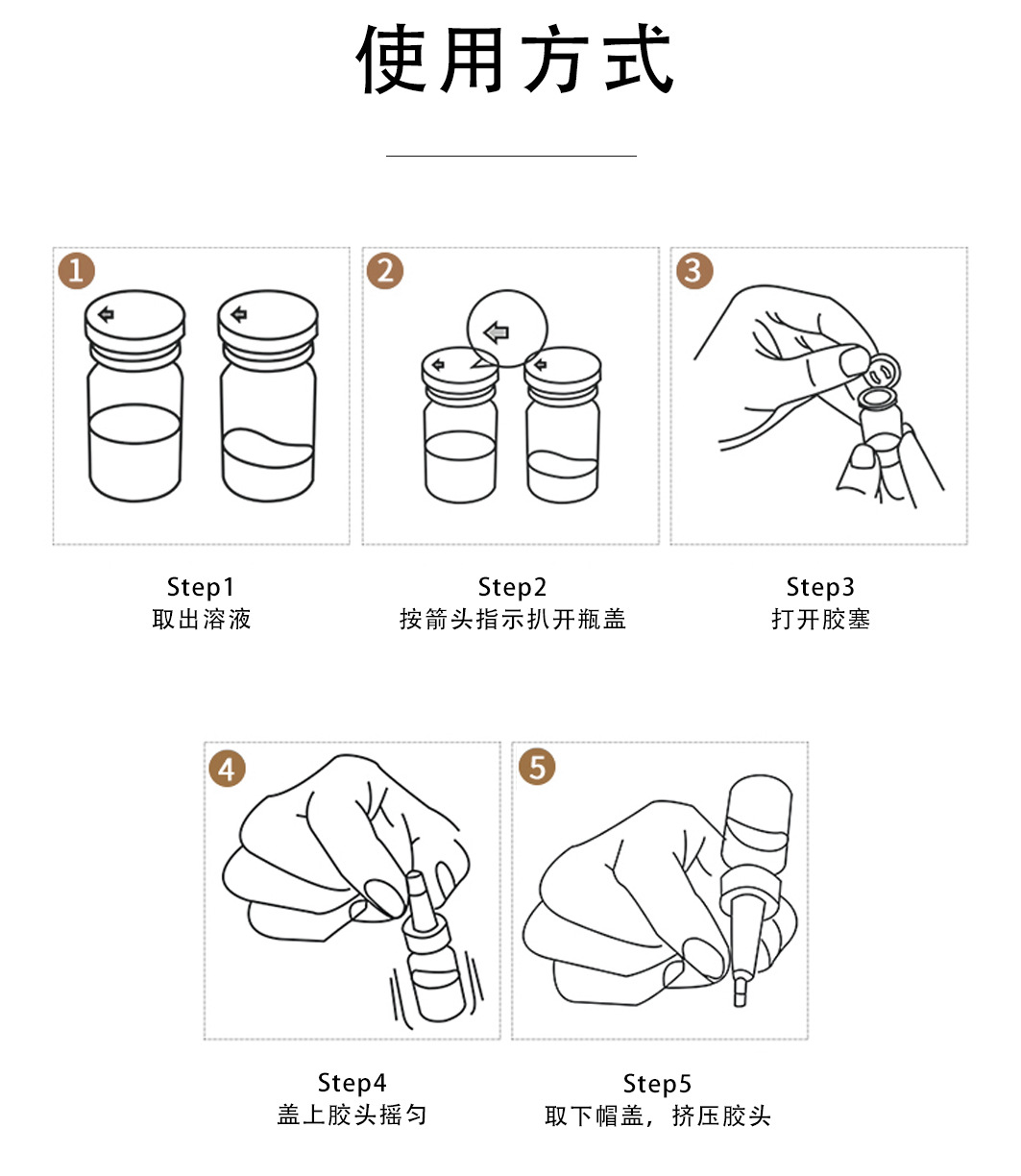 使用方式

1

Step1
取出溶液

2

Step2
按箭头指示扒开瓶盖

3

Step3
打开胶塞

4

Step4
盖上胶头摇匀

5

Step5
取下帽盖，挤压胶头